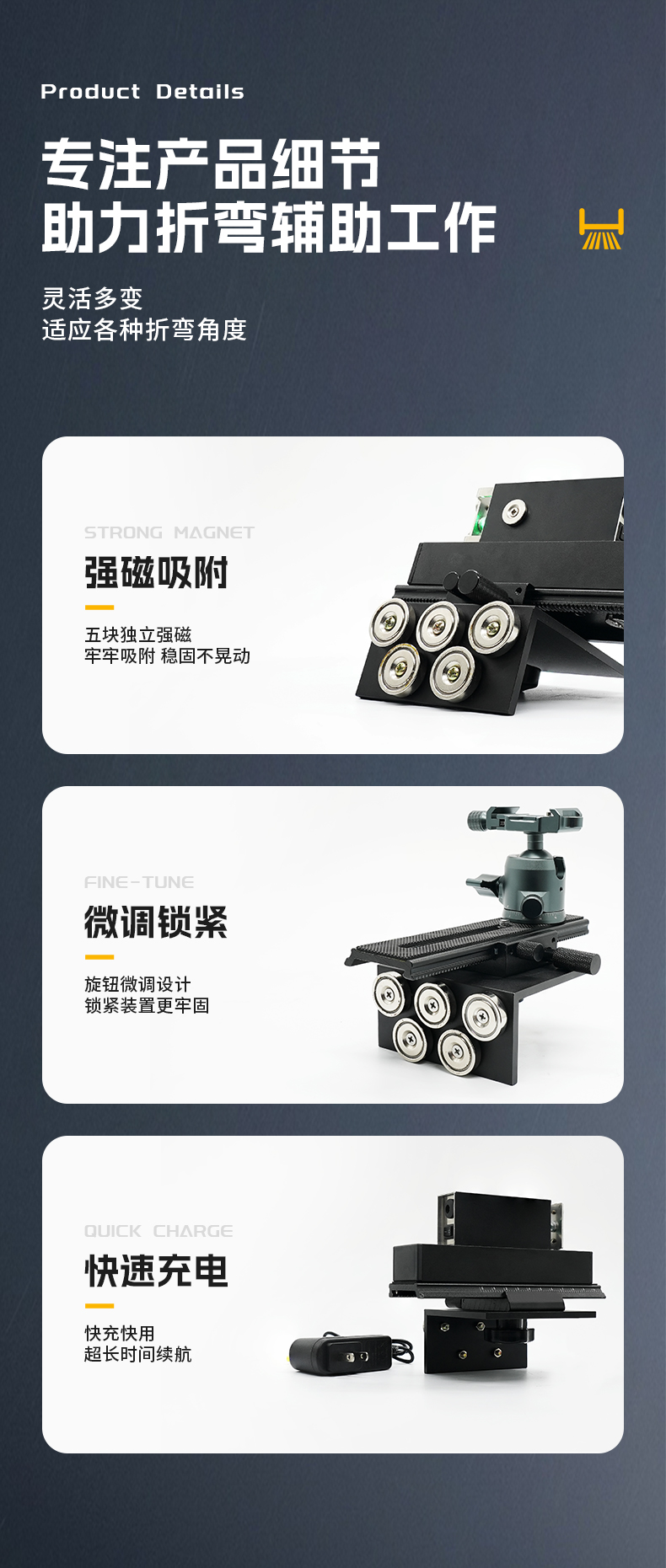 Product Details

专注产品细节
助力折弯辅助工作

灵活多变
适应各种折弯角度

STRONG MAGNET

强磁吸附

五块独立强磁
牢牢吸附 稳固不晃动

FINE-TUNE

微调锁紧

旋钮微调设计
锁紧装置更牢固

QUICK CHARGE

快速充电

快充快用
超长时间续航